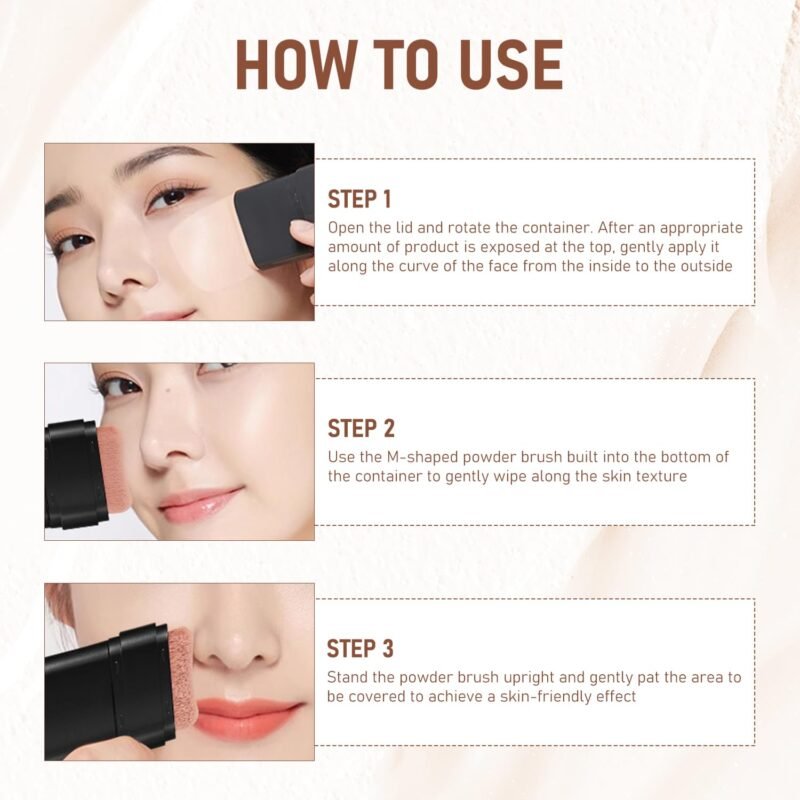 HOW TO USE

STEP 1
Open the lid and rotate the container. After an appropriate amount of product is exposed at the top, gently apply it along the curve of the face from the inside to the outside

STEP 2
Use the M-shaped powder brush built into the bottom of the container to gently wipe along the skin texture

STEP 3
Stand the powder brush upright and gently pat the area to be covered to achieve a skin-friendly effect