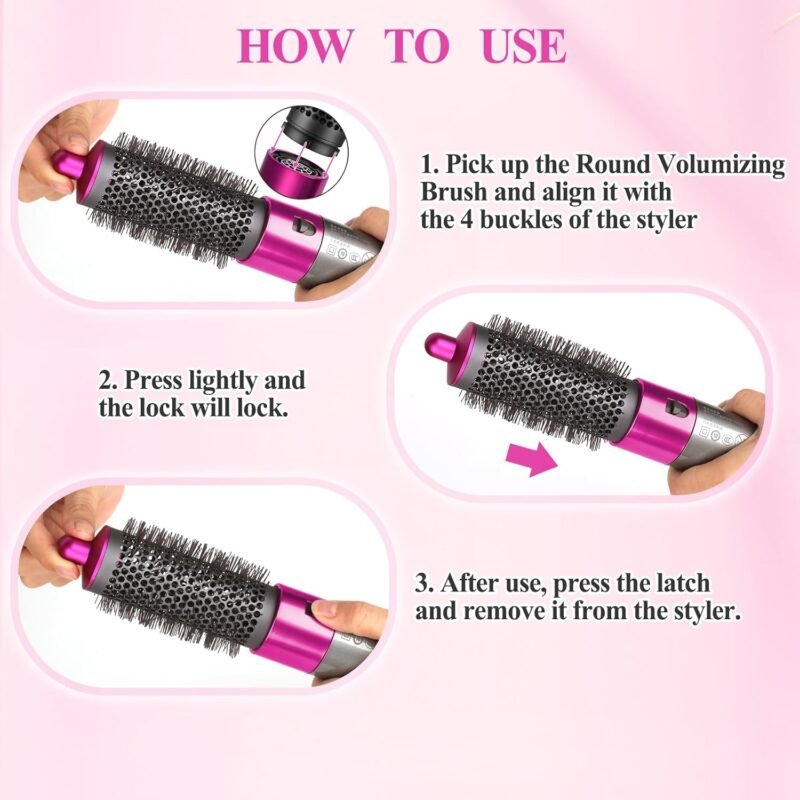 HOW TO USE

1. Pick up the Round Volumizing Brush and align it with the 4 buckles of the styler

2. Press lightly and the lock will lock.

3. After use, press the latch and remove it from the styler.